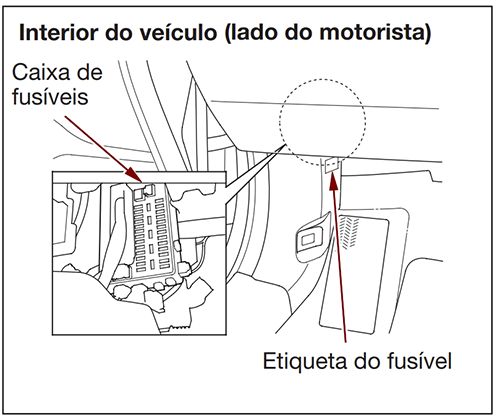 Interior do veículo (lado do motorista)

Caixa de fusíveis

Etiqueta do fusível