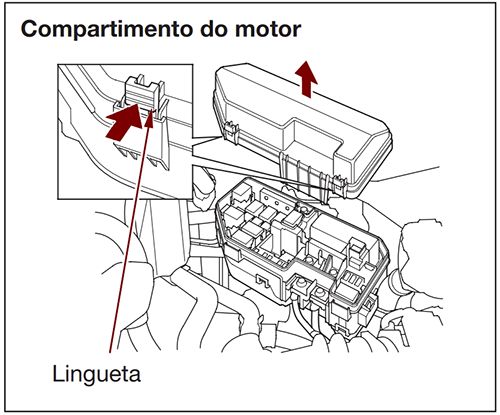 Compartimento do motor

Lingueta