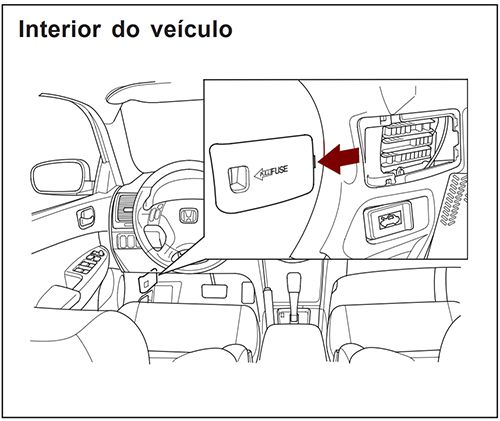 Interior do veículo

FUSE