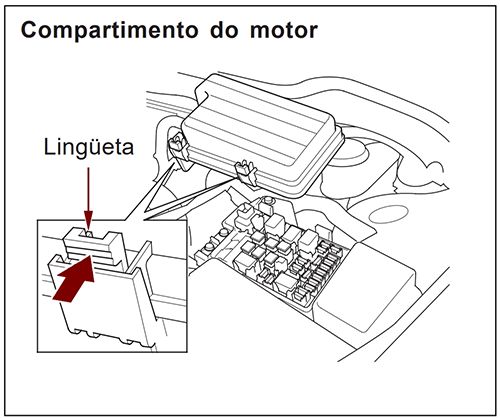 Compartimento do motor

Lingüeta