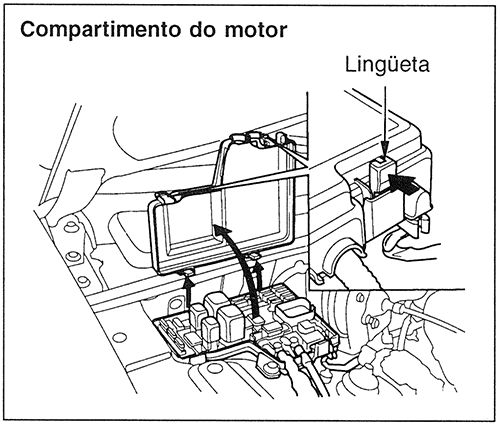 Compartimento do motor

Lingüeta