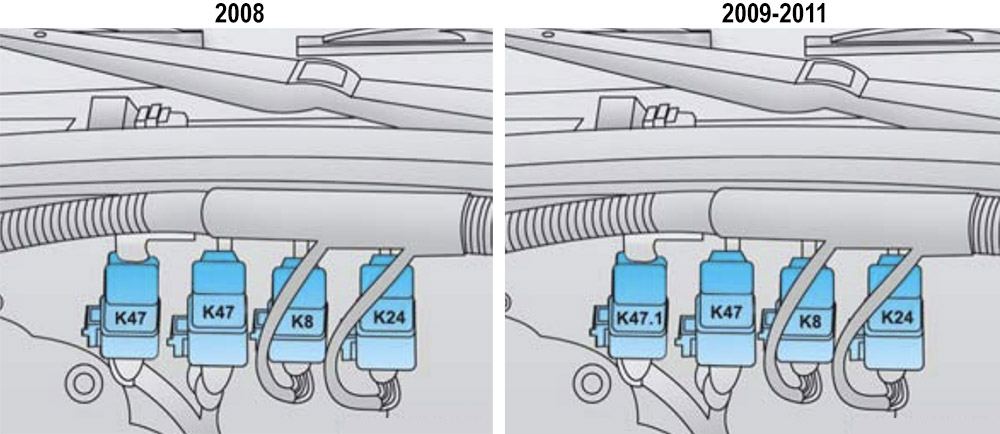 2008

K47

K47

K8

K24

2009-2011

K47.1

K47

K8

K24