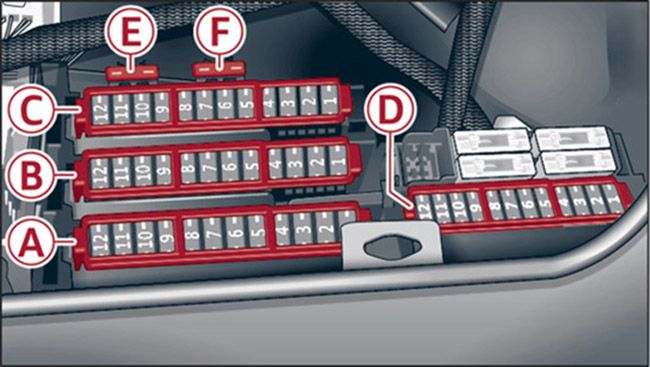 E
F
C
12 11 10 9 8 7 6 5 4 3 2 1
D
B
12 11 10 9 8 7 6 5 4 3 2 1
12 11 10 9 8 7 6 5 4 3 2 1
A
12 11 10 9 8 7 6 5 4 3 2 1