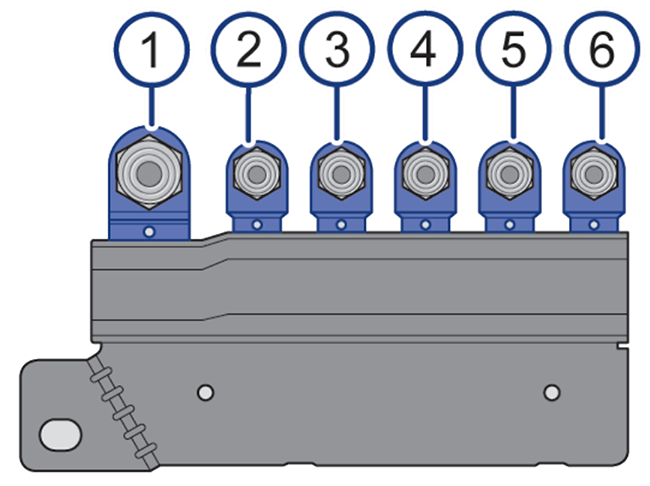 1 2 3 4 5 6