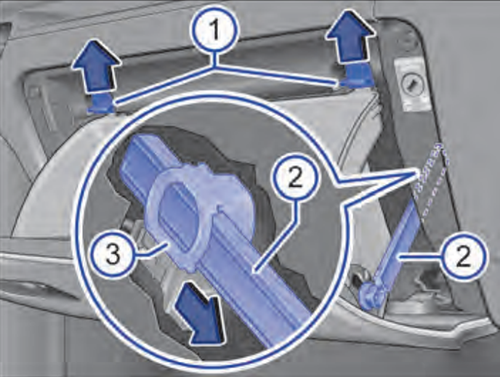 1
2
3
2