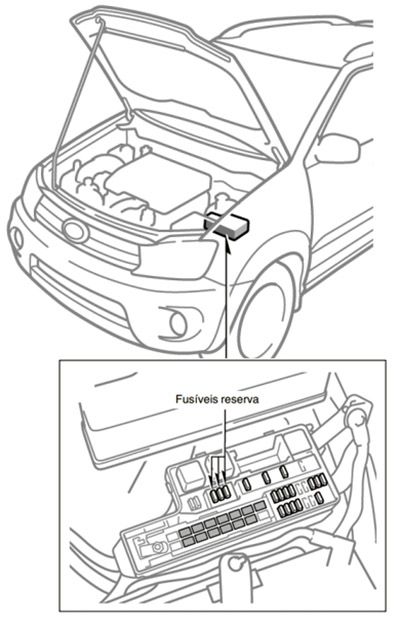 Fusíveis reserva