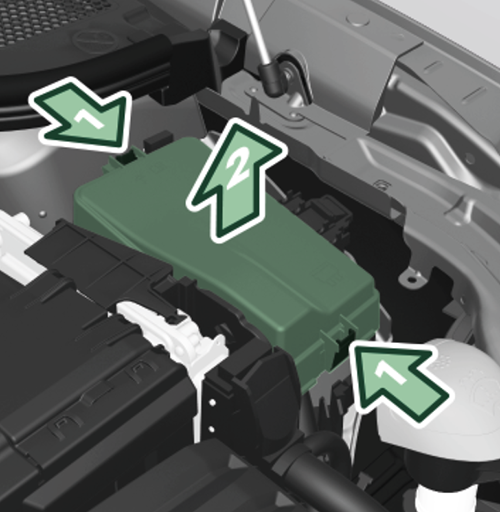 1
2
1