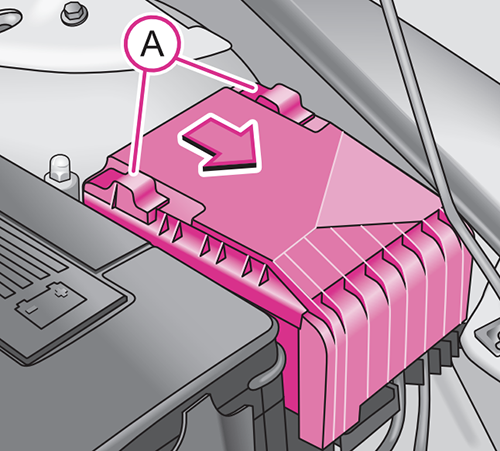 A