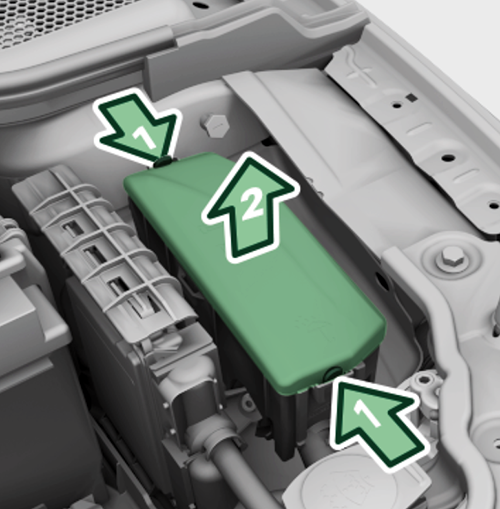 1
2
1