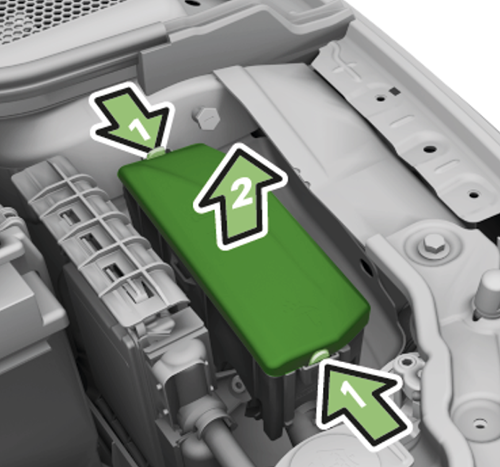 1
2
1