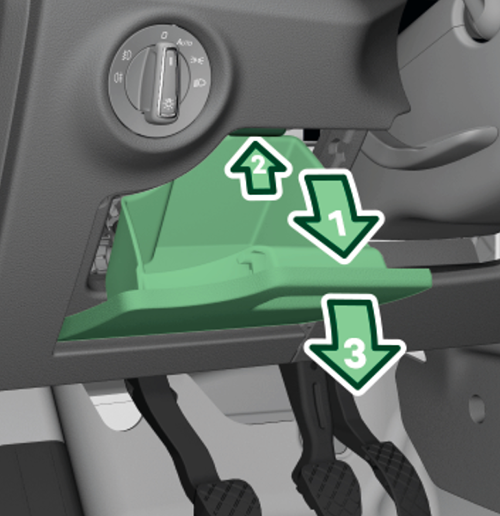 0
Auto
2
1
3