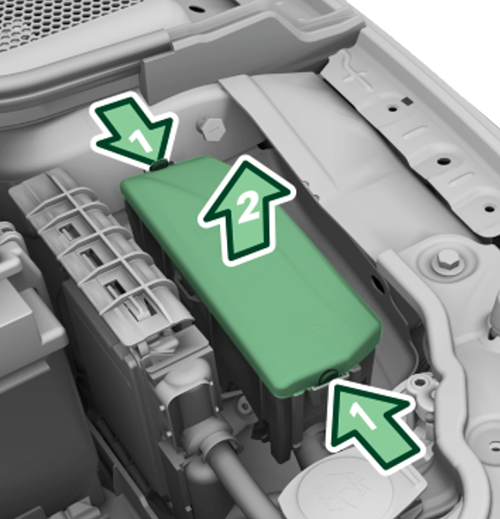 1
2
1