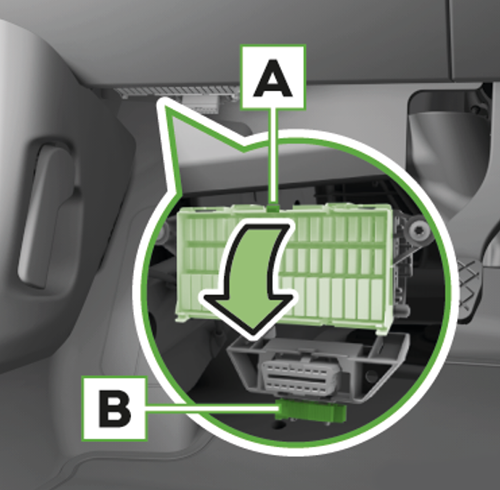 A

B