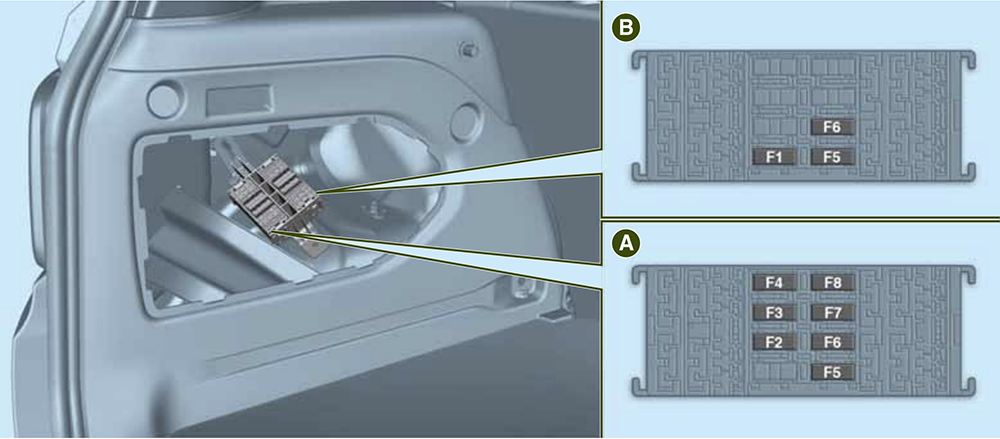 B

F6
F1 F5

A

F4 F8
F3 F7
F2 F6
F5