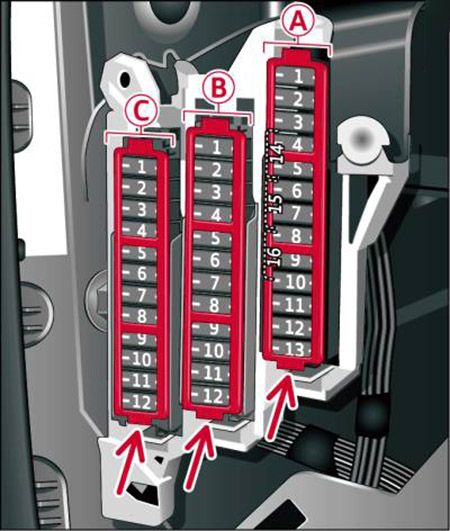 C
1
2
3
4
5
6
7
8
9
10
11
12

B
1
2
3
4
5
6
7
8
9
10
11
12

A
1
2
3
4
5
6
7
8
9
10
11
12
13
14
15
16