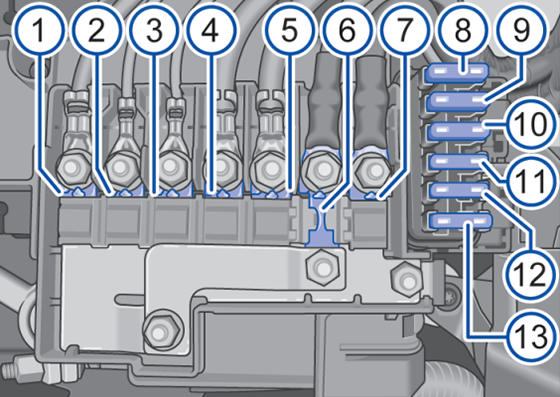 1 2 3 4 5 6 7 8 9 10 11 12 13