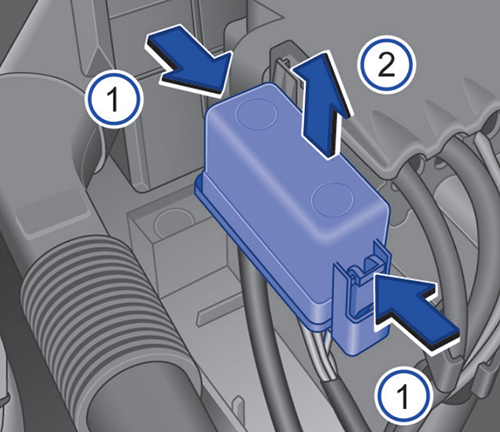 1
2
1