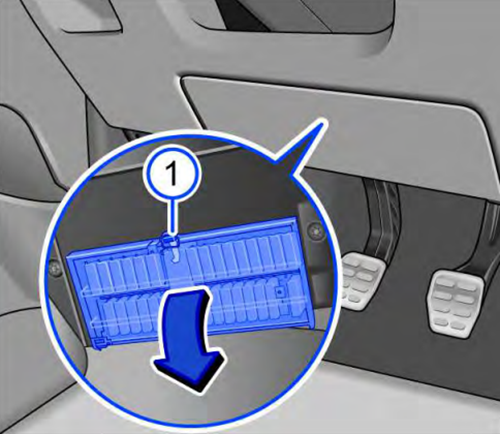 1