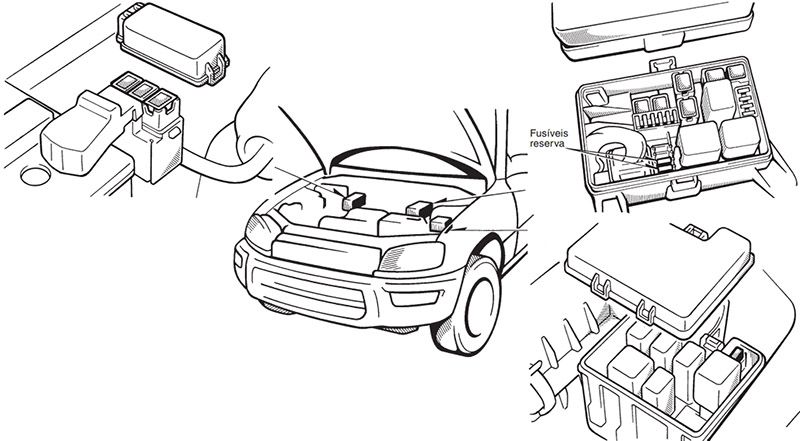 Fusíveis reserva