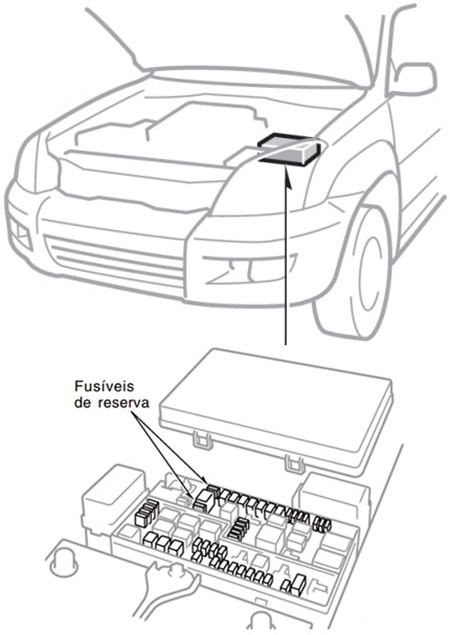 Fusíveis de reserva