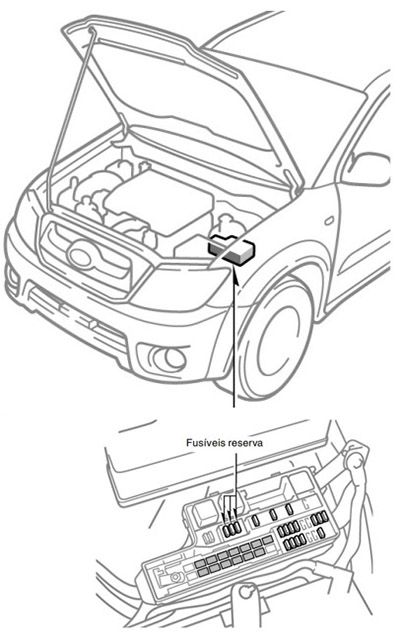 Fusíveis reserva