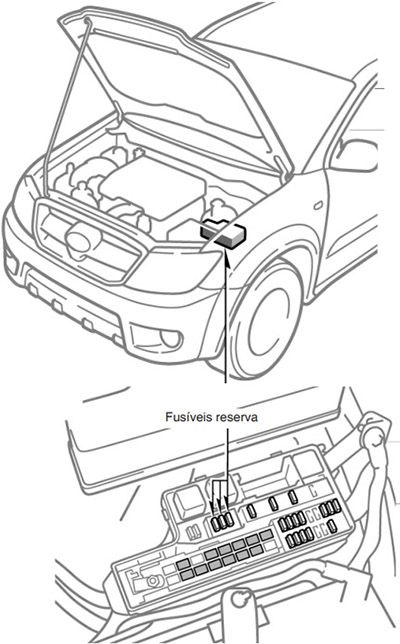 Fusíveis reserva