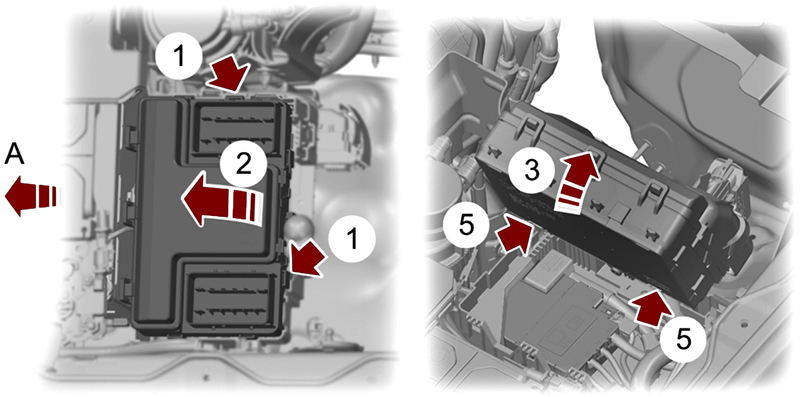 1
A
2
1
3
5
5