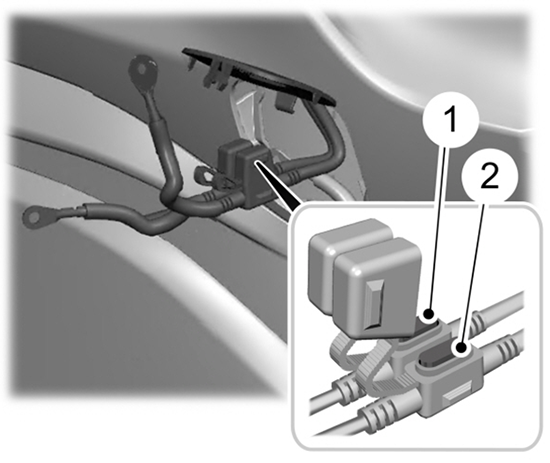 1
2