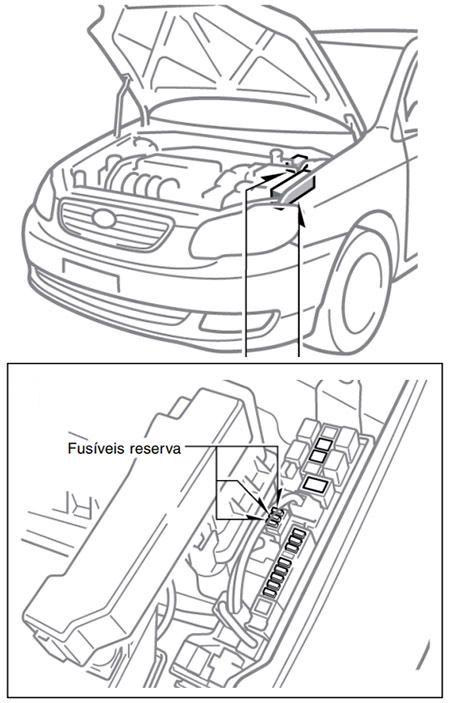 Fusíveis reserva