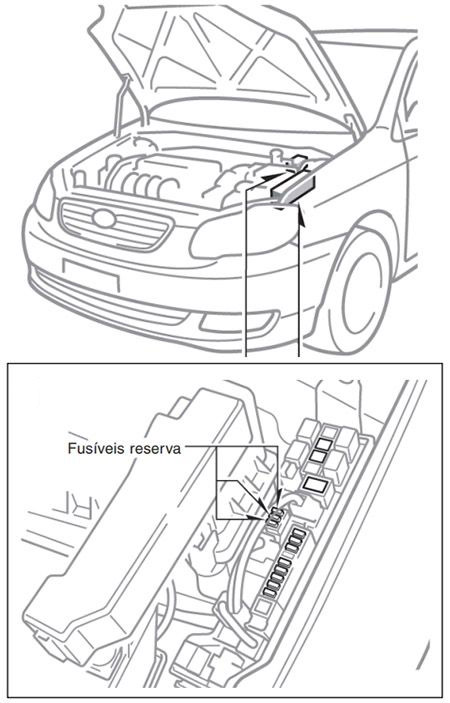 Fusíveis reserva