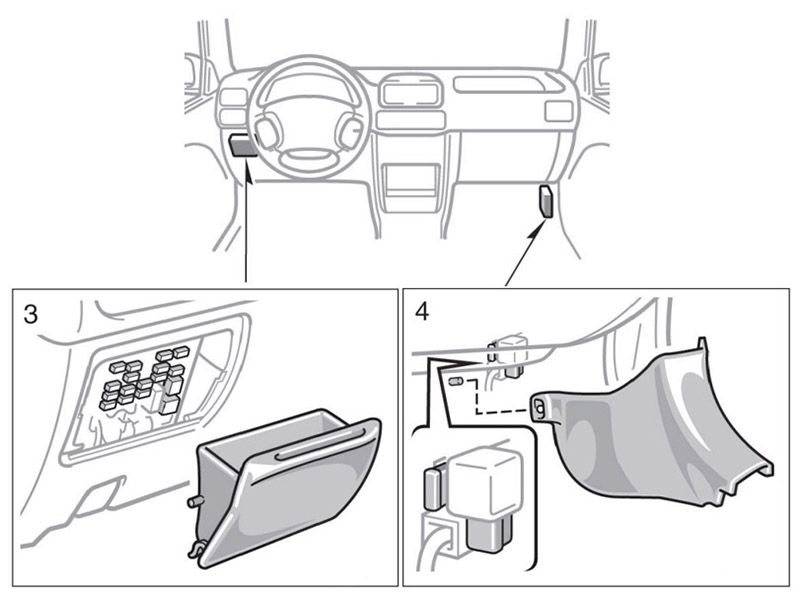 3

4