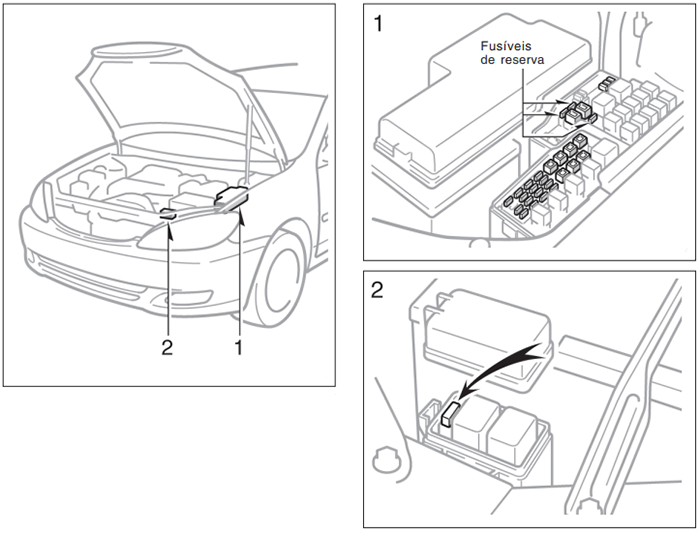 2
1

1
Fusíveis de reserva

2