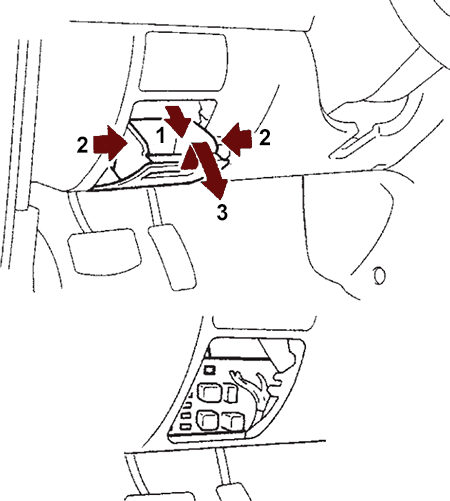 2
1
2
3