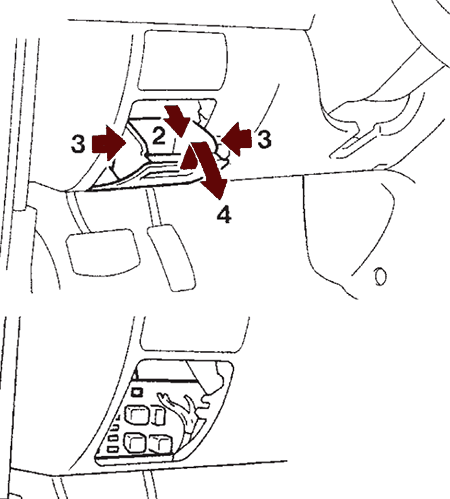 3
2
3
4