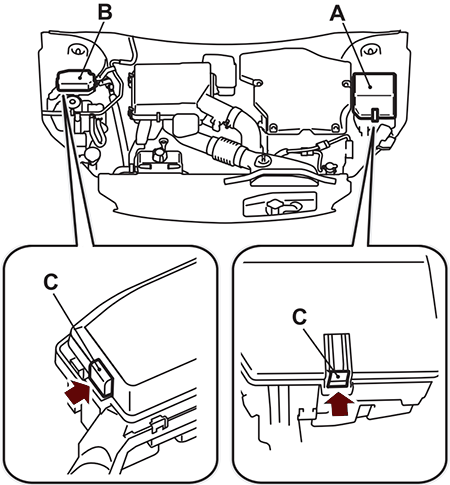 B
A
C
C