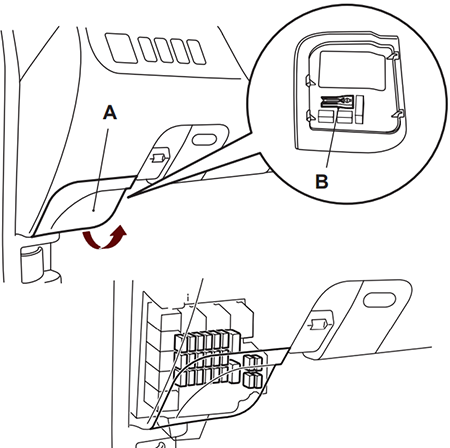 A

B