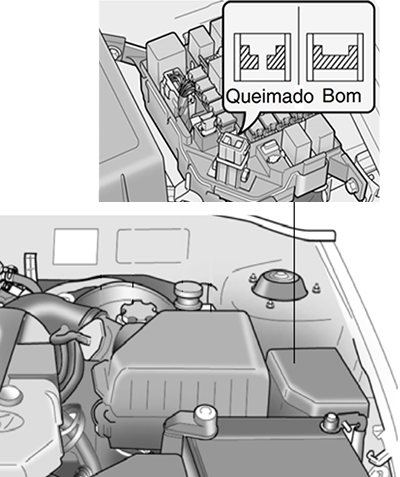 Queimado Bom