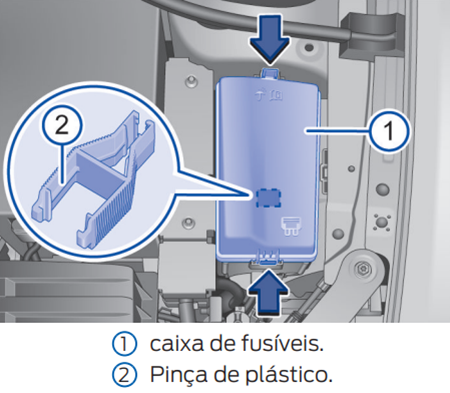 2

1

① caixa de fusíveis.
② Pinça de plástico.