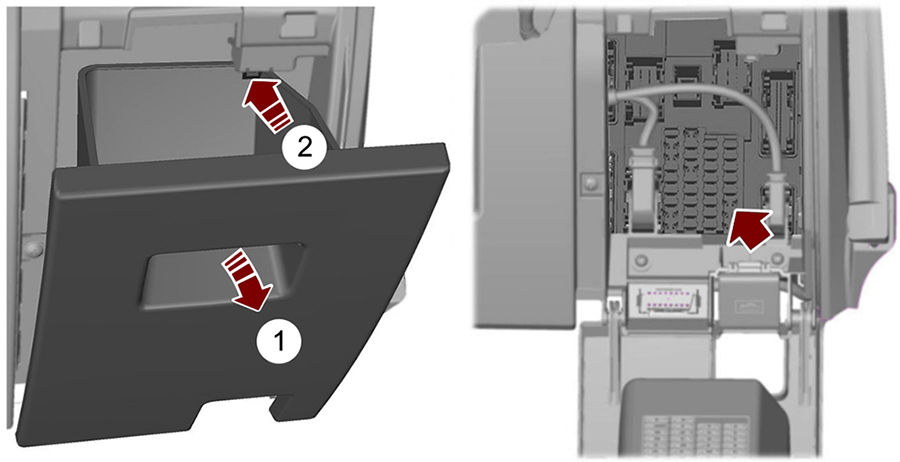 2
1