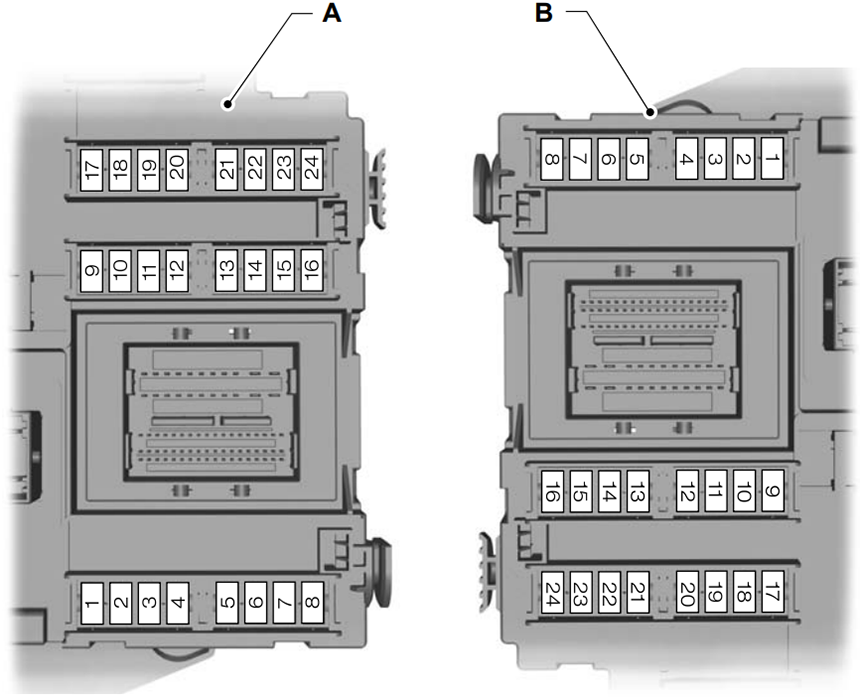 A

17 18 19 20 21 22 23 24

9 10 11 12 13 14 15 16

1 2 3 4 5 6 7 8

B

8 7 6 5 4 3 2 1

16 15 14 13 12 11 10 9

24 23 22 21 20 19 18 17